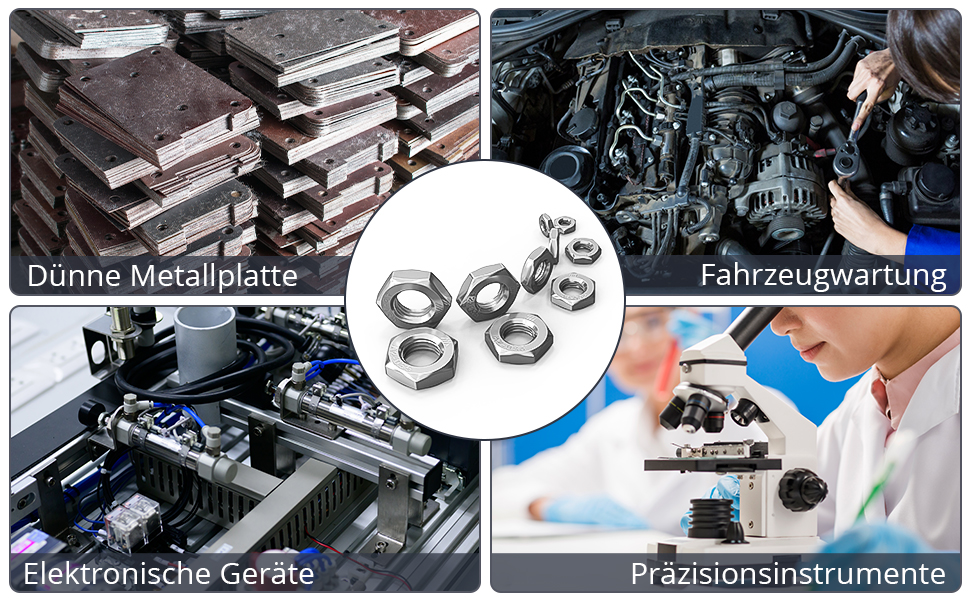 Dünne Metallplatte

Fahrzeugwartung

Elektronische Geräte

Präzisionsinstrumente