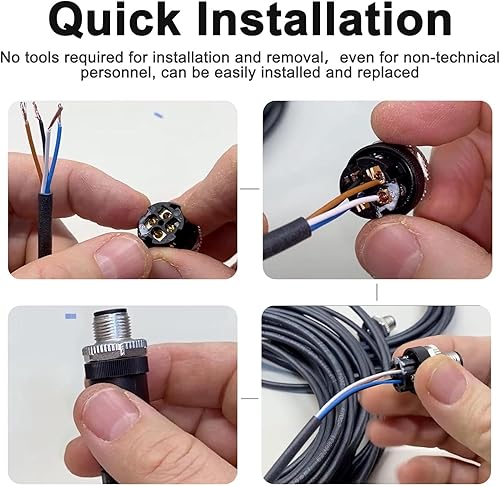 Quick Installation

No tools required for installation and removal, even for non-technical personnel, can be easily installed and replaced