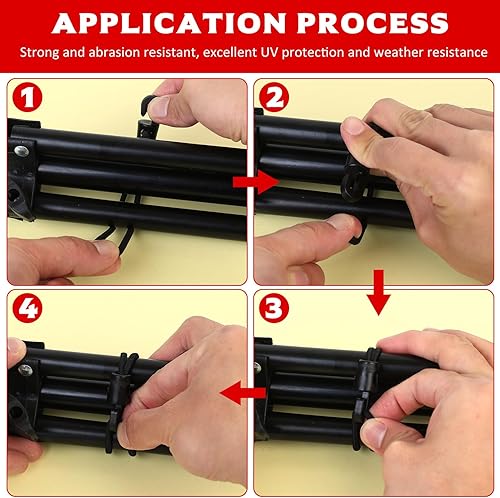 APPLICATION PROCESS

Strong and abrasion resistant, excellent UV protection and weather resistance

1

2

4

3