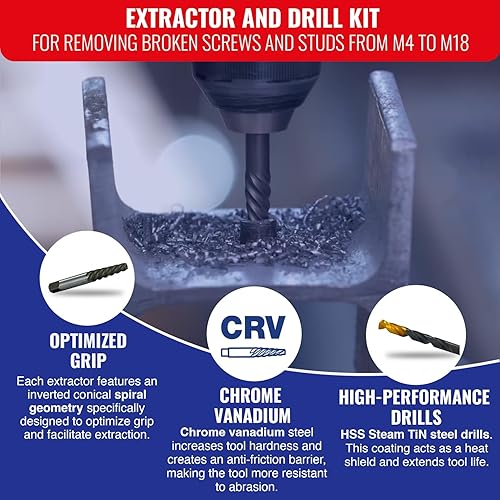 EXTRACTOR AND DRILL KIT
FOR REMOVING BROKEN SCREWS AND STUDS FROM M4 TO M18

OPTIMIZED GRIP
Each extractor features an inverted conical spiral geometry specifically designed to optimize grip and facilitate extraction.

CRV

CHROME VANADIUM
Chrome vanadium steel increases tool hardness and creates an anti-friction barrier, making the tool more resistant to abrasion.

HIGH-PERFORMANCE DRILLS
HSS Steam TiN steel drills. This coating acts as a heat shield and extends tool life.