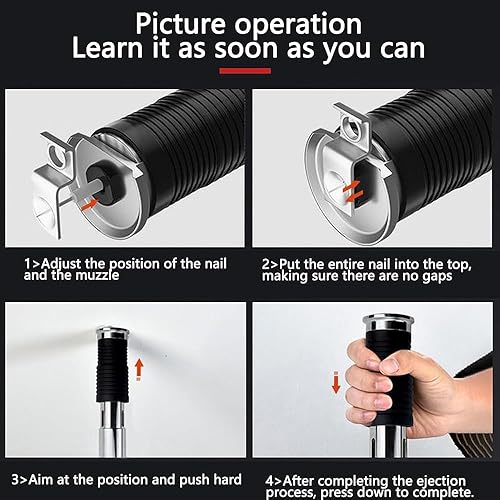 Picture operation
Learn it as soon as you can

1>Adjust the position of the nail and the muzzle

2>Put the entire nail into the top, making sure there are no gaps

3>Aim at the position and push hard

4>After completing the ejection process, press down to complete.