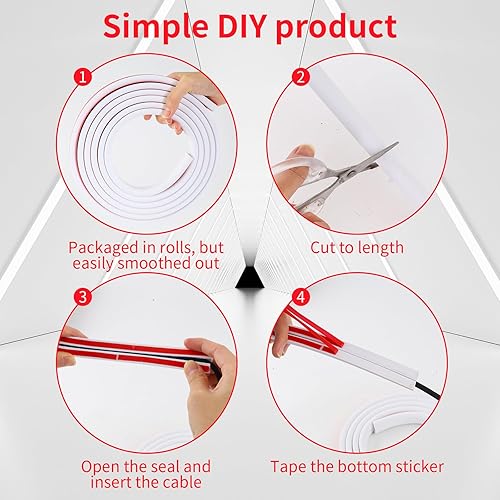 Simple DIY product

1

Packaged in rolls, but easily smoothed out

2

Cut to length

3

Open the seal and insert the cable

4

Tape the bottom sticker