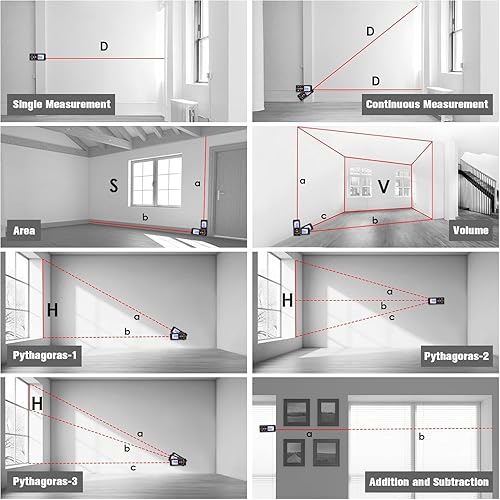 D

Single Measurement

D

D

Continuous Measurement

S

a

b

Area

a

V

c

b

Volume

H

a

b

Pythagoras-1

H

a

b

c

Pythagoras-2

H

a

b

c

Pythagoras-3

a

b

Addition and Subtraction