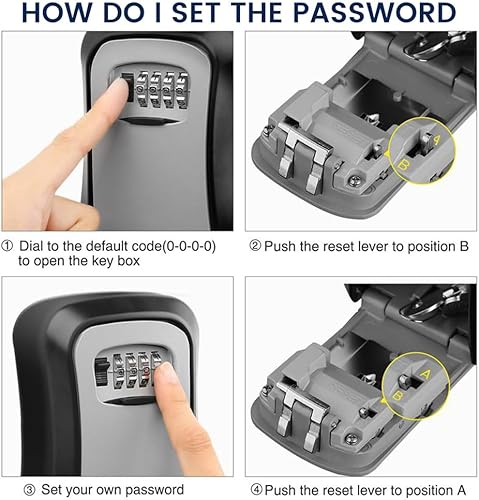 HOW DO I SET THE PASSWORD

A
B

① Dial to the default code(0-0-0-0) to open the key box

② Push the reset lever to position B

A
B

③ Set your own password

④ Push the reset lever to position A