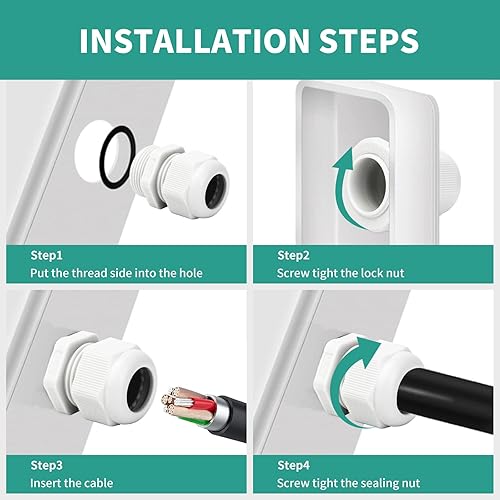 INSTALLATION STEPS

Step1
Put the thread side into the hole

Step2
Screw tight the lock nut

Step3
Insert the cable

Step4
Screw tight the sealing nut