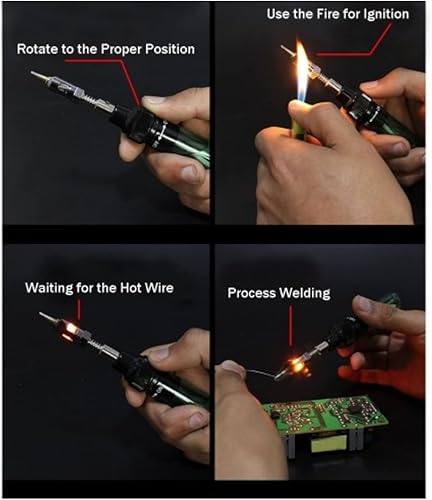 Rotate to the Proper Position

Use the Fire for Ignition

Waiting for the Hot Wire

Process Welding