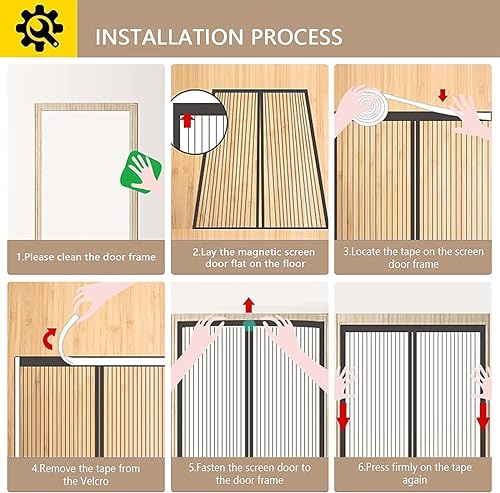 INSTALLATION PROCESS

1.Please clean the door frame

2.Lay the magnetic screen door flat on the floor

3.Locate the tape on the screen door frame

4.Remove the tape from the Velcro

5.Fasten the screen door to the door frame

6.Press firmly on the tape again