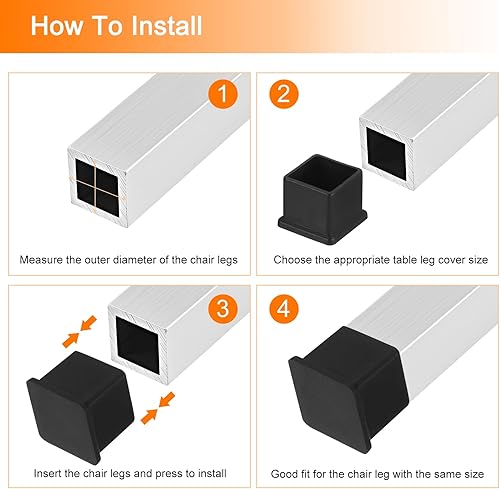 How To Install

1

Measure the outer diameter of the chair legs

2

Choose the appropriate table leg cover size

3

Insert the chair legs and press to install

4

Good fit for the chair leg with the same size