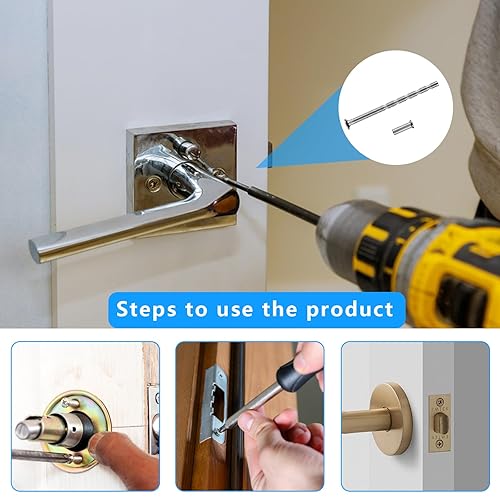 Steps to use the product