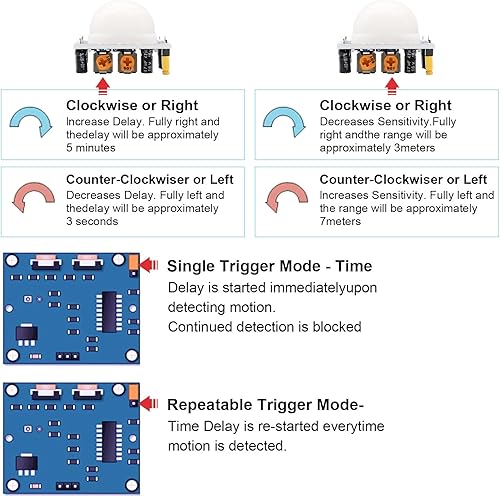 Clockwise or Right
Increase Delay. Fully right and thedelay will be approximately 5 minutes

Counter-Clockwiser or Left
Decreases Delay. Fully left and thedelay will be approximately 3 seconds

Clockwise or Right
Decreases Sensitivity.Fully right andthe range will be approximately 3meters

Counter-Clockwiser or Left
Increases Sensitivity. Fully left and the range will be approximately 7meters

Single Trigger Mode - Time
Delay is started immediatelyupon detecting motion.
Continued detection is blocked

Repeatable Trigger Mode-
Time Delay is re-started everytime motion is detected.