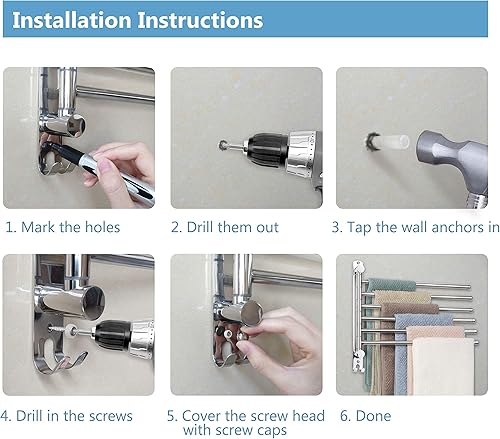 Installation Instructions

1. Mark the holes

2. Drill them out

3. Tap the wall anchors in

4. Drill in the screws

5. Cover the screw head with screw caps

6. Done