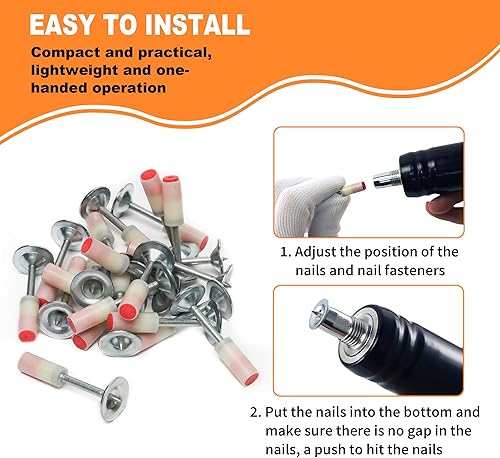 EASY TO INSTALL

Compact and practical, lightweight and one-handed operation

1. Adjust the position of the nails and nail fasteners

2. Put the nails into the bottom and make sure there is no gap in the nails, a push to hit the nails