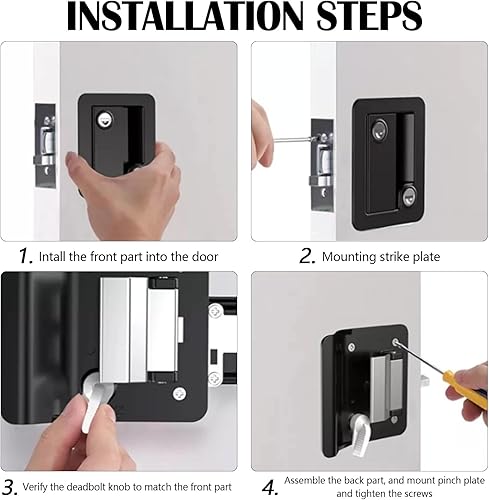 INSTALLATION STEPS

1. Intall the front part into the door

2. Mounting strike plate

3. Verify the deadbolt knob to match the front part

4. Assemble the back part, and mount pinch plate and tighten the screws